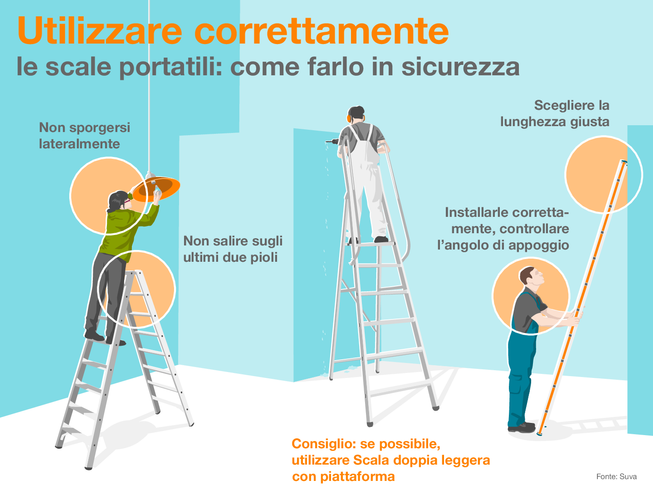 Utilizzare correttamente
le scale portatili: come farlo in sicurezza

Non sporgersi lateralmente

Non salire sugli ultimi due pioli

Scegliere la lunghezza giusta

Installarle correttamente, controllare l'angolo di appoggio

Consiglio: se possibile, utilizzare Scala doppia leggera con piattaforma

Fonte: Suva