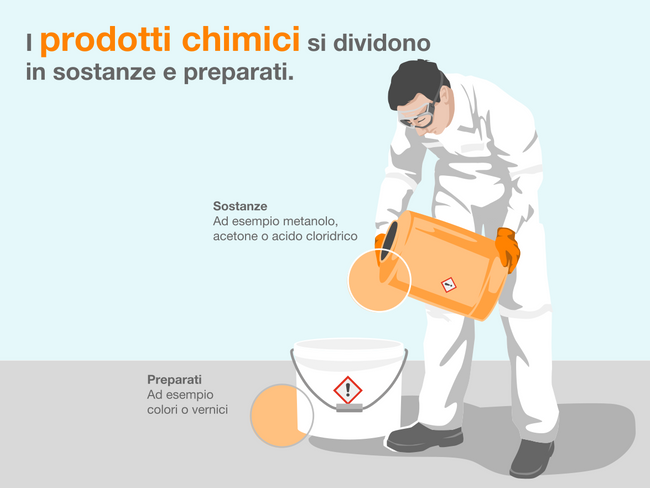 I prodotti chimici si dividono in sostanze e preparati.

Sostanze
Ad esempio metanolo, acetone o acido cloridrico

Preparati
Ad esempio colori o vernici