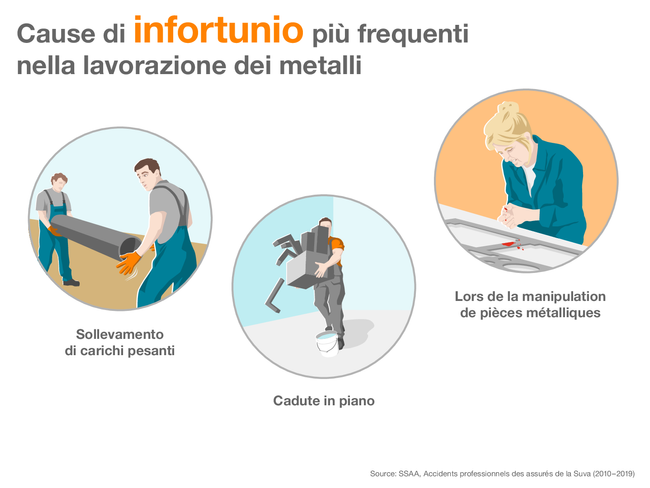 Cause di infortunio più frequenti nella lavorazione dei metalli

Sollevamento di carichi pesanti

Cadute in piano

Lors de la manipulation de pièces métalliques

Source: SSAA, Accidents professionnels des assurés de la Suva (2010–2019)