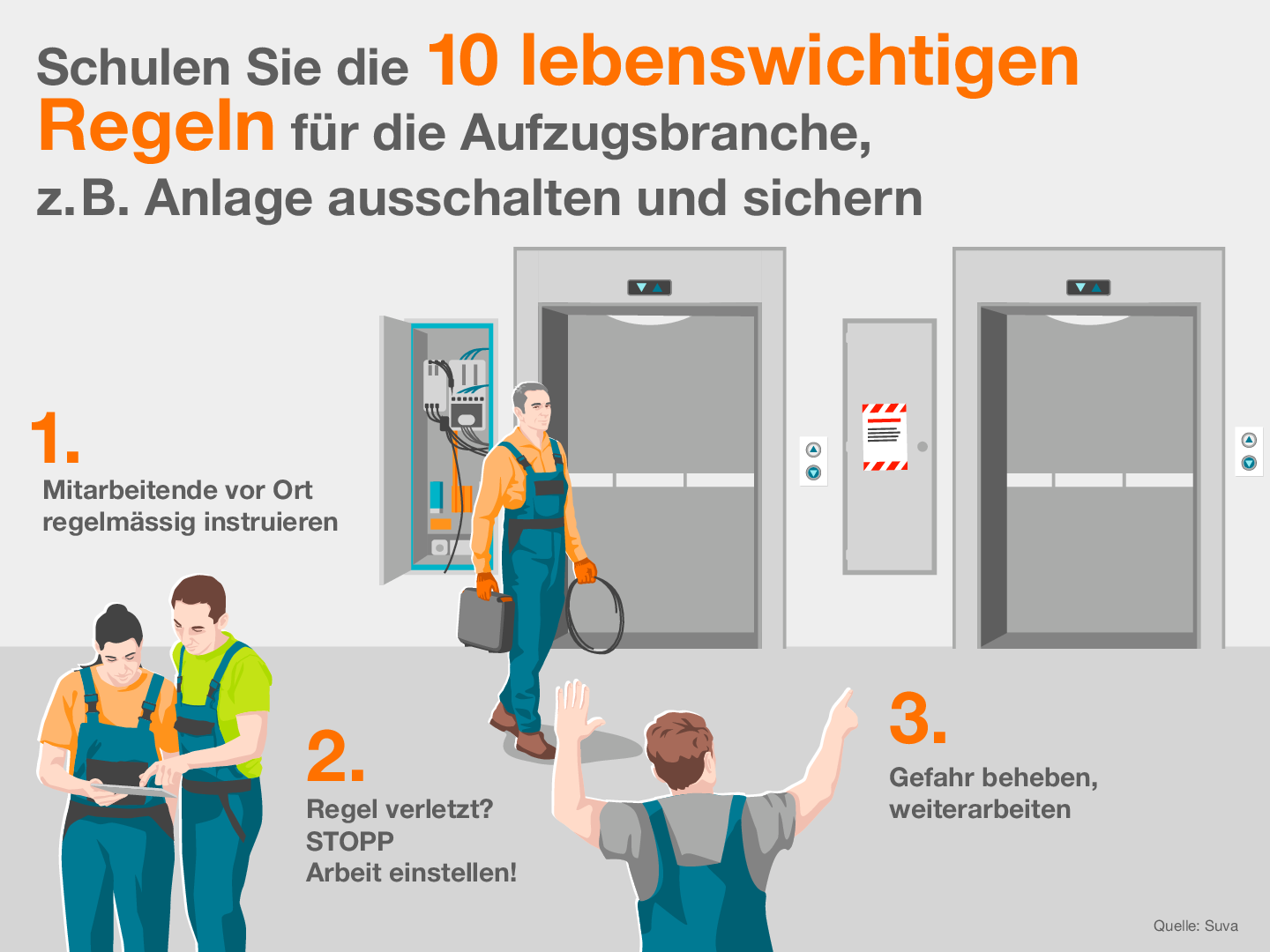 Schulen Sie die 10 lebenswichtigen Regeln für die Aufzugsbranche, z.B. Anlage ausschalten und sichern

1.
Mitarbeitende vor Ort regelmässig instruieren

2.
Regel verletzt?
STOPP
Arbeit einstellen!

3.
Gefahr beheben, weiterarbeiten

Quelle: Suva